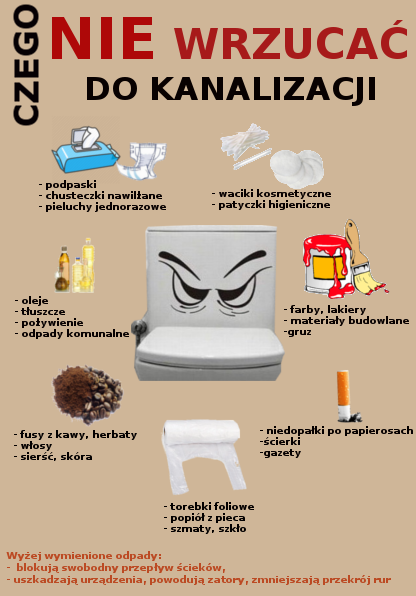 CZEGO NIE WRZUCAĆ DO KANALIZACJI

- podpaski
- chusteczki nawilżane
- pieluchy jednorazowe

- waciki kosmetyczne
- patyczki higieniczne

- oleje
- tłuszcze
- pożywienie
- odpady komunalne

- farby, lakiery
- materiały budowlane
-gruz

- fusy z kawy, herbaty
- włosy
- sierść, skóra

- niedopałki po papierosach
-ścierki
-gazety

- torebki foliowe
- popiół z pieca
- szmaty, szkło

Wyżej wymienione odpady:
- blokują swobodny przepływ ścieków,
- uszkadzają urządzenia, powodują zatory, zmniejszają przekrój rur